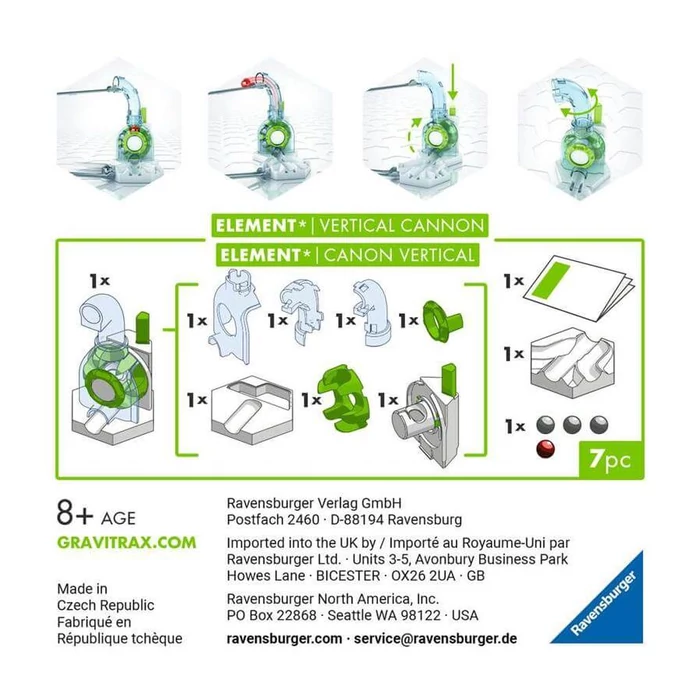 ELEMENT* | VERTICAL CANNON
ELEMENT* | CANON VERTICAL

1x

1x 1x 1x 1x

1x 1x 1x

1x

1x

1x

7pc

8+ AGE
GRAVITRAX.COM

Made in Czech Republic
Fabriqué en République tchèque

Ravensburger Verlag GmbH
Postfach 2460 · D-88194 Ravensburg

Imported into the UK by / Importé au Royaume-Uni par Ravensburger Ltd. · Units 3-5, Avonbury Business Park Howes Lane · BICESTER · OX26 2UA · GB

Ravensburger North America, Inc.
PO Box 22868 · Seattle WA 98122 · USA

ravensburger.com · service@ravensburger.de

Ravensburger