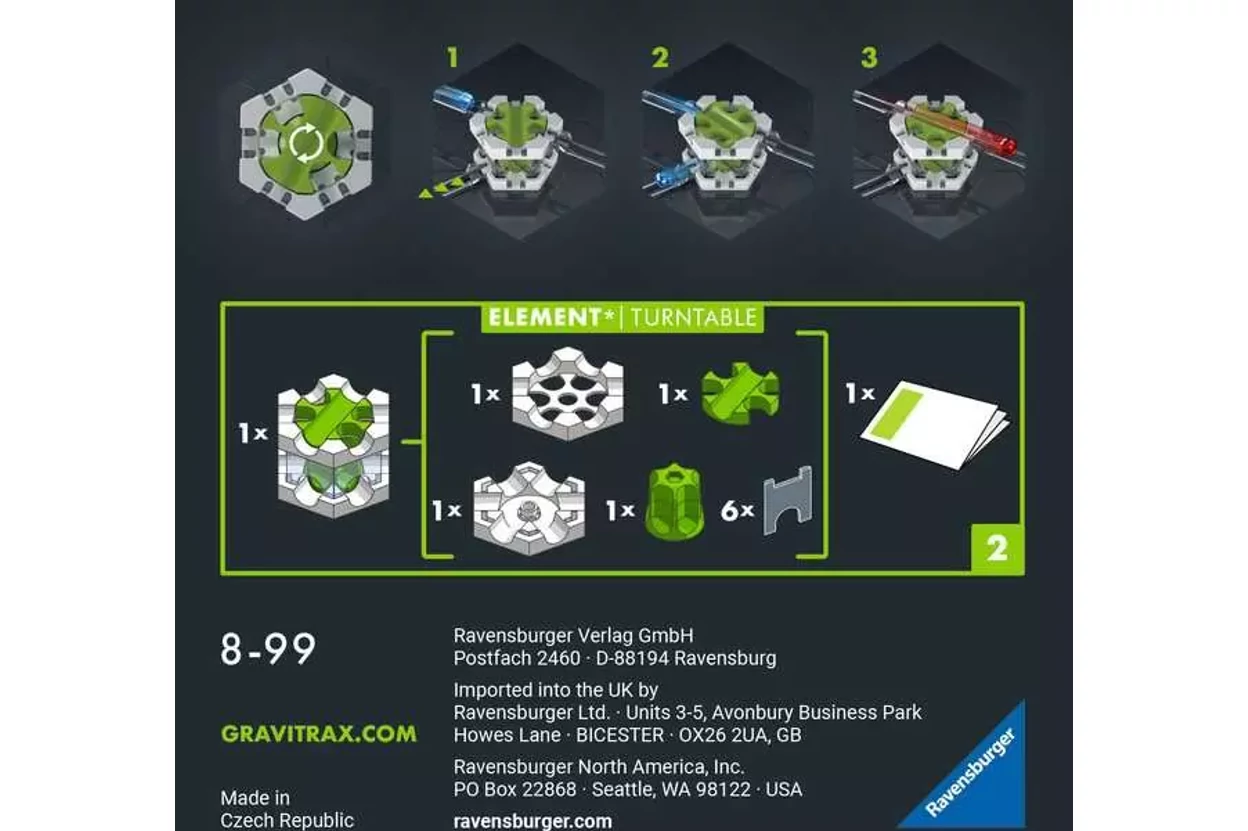 1 2 3

ELEMENT* | TURNTABLE

1x

1x 1x

1x 1x 6x

1x

2

8-99

GRAVITRAX.COM

Made in
Czech Republic

Ravensburger Verlag GmbH
Postfach 2460 · D-88194 Ravensburg

Imported into the UK by
Ravensburger Ltd. · Units 3-5, Avonbury Business Park
Howes Lane · BICESTER · OX26 2UA, GB

Ravensburger North America, Inc.
PO Box 22868 · Seattle, WA 98122 · USA

ravensburger.com

Ravensburger