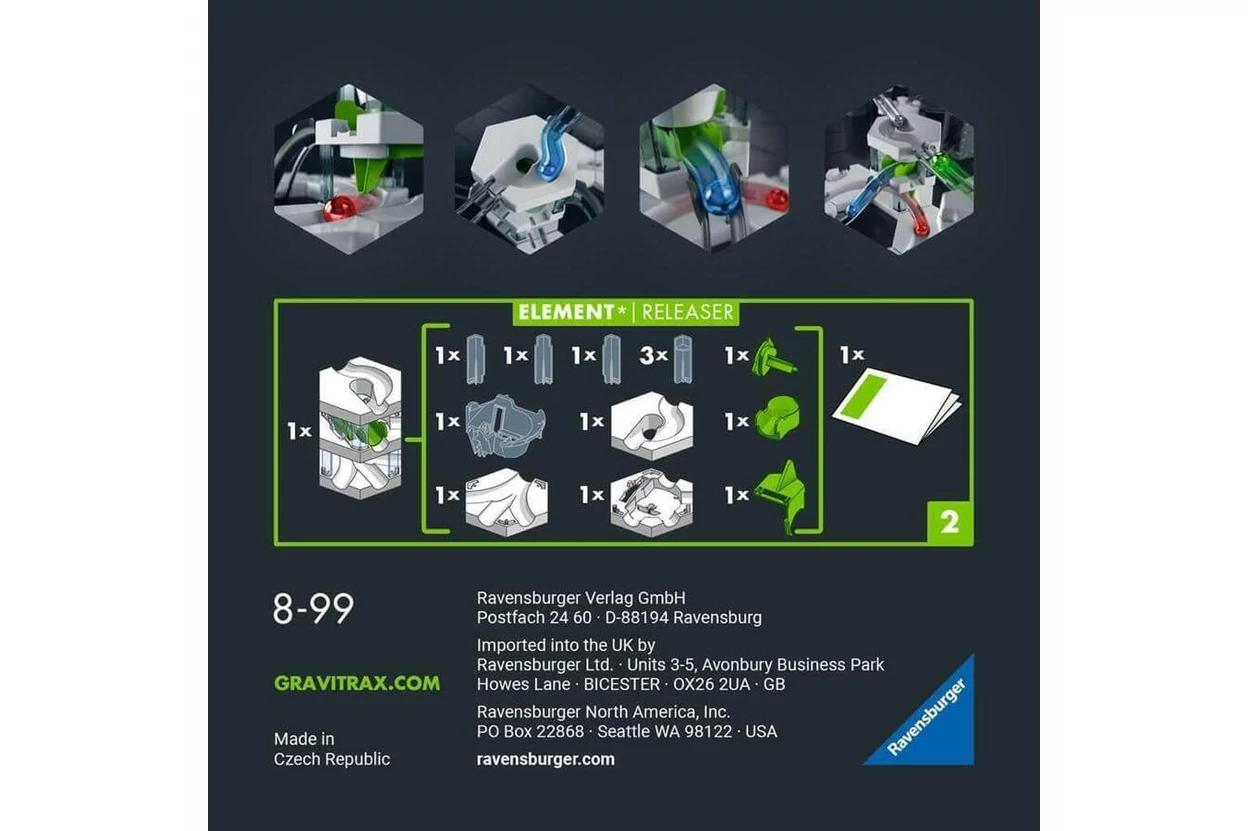 ELEMENT* | RELEASER

1x

1x 1x 1x 3x 1x

1x 1x 1x

1x 1x 1x

1x

2

8-99

GRAVITRAX.COM

Made in Czech Republic

Ravensburger Verlag GmbH
Postfach 24 60 · D-88194 Ravensburg

Imported into the UK by
Ravensburger Ltd. · Units 3-5, Avonbury Business Park
Howes Lane · BICESTER · OX26 2UA · GB

Ravensburger North America, Inc.
PO Box 22868 · Seattle WA 98122 · USA

ravensburger.com

Ravensburger