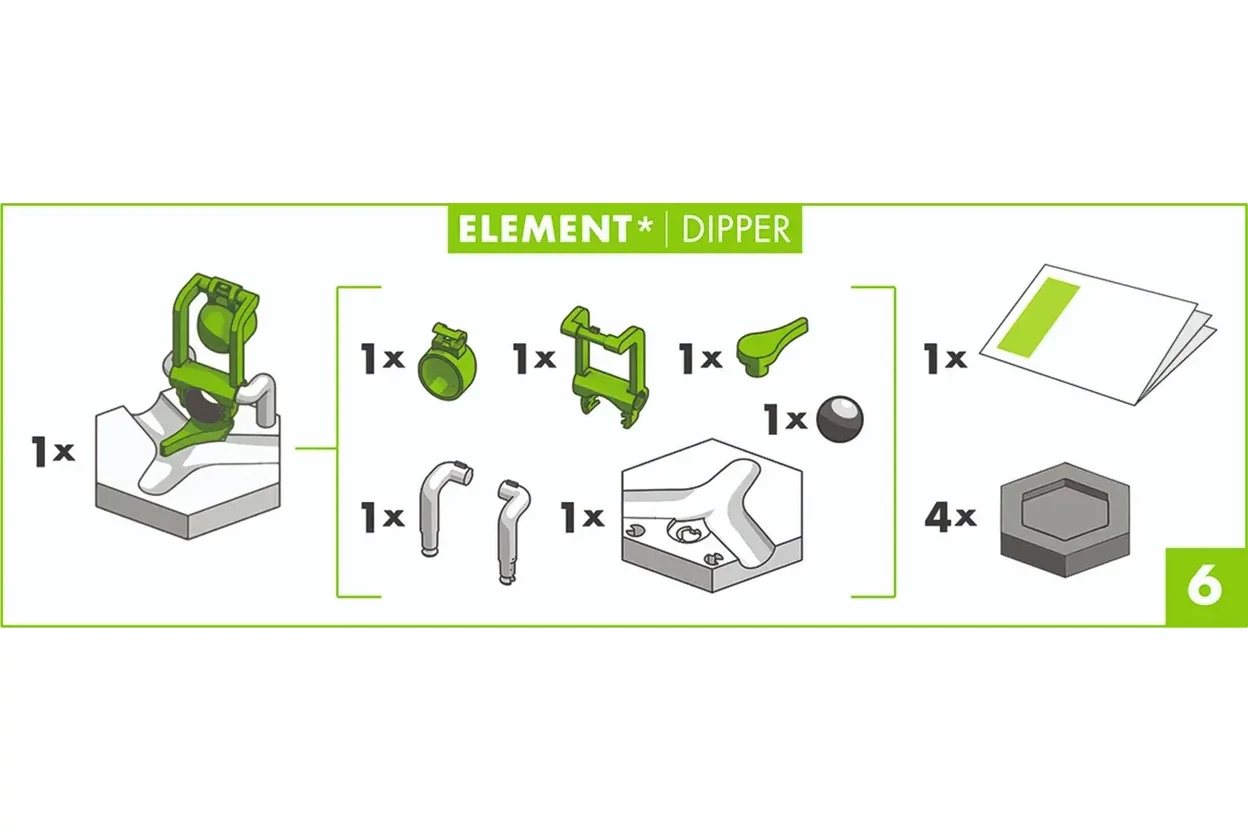 ELEMENT* | DIPPER

1x

1x 1x 1x

1x

1x 1x

1x

4x

6