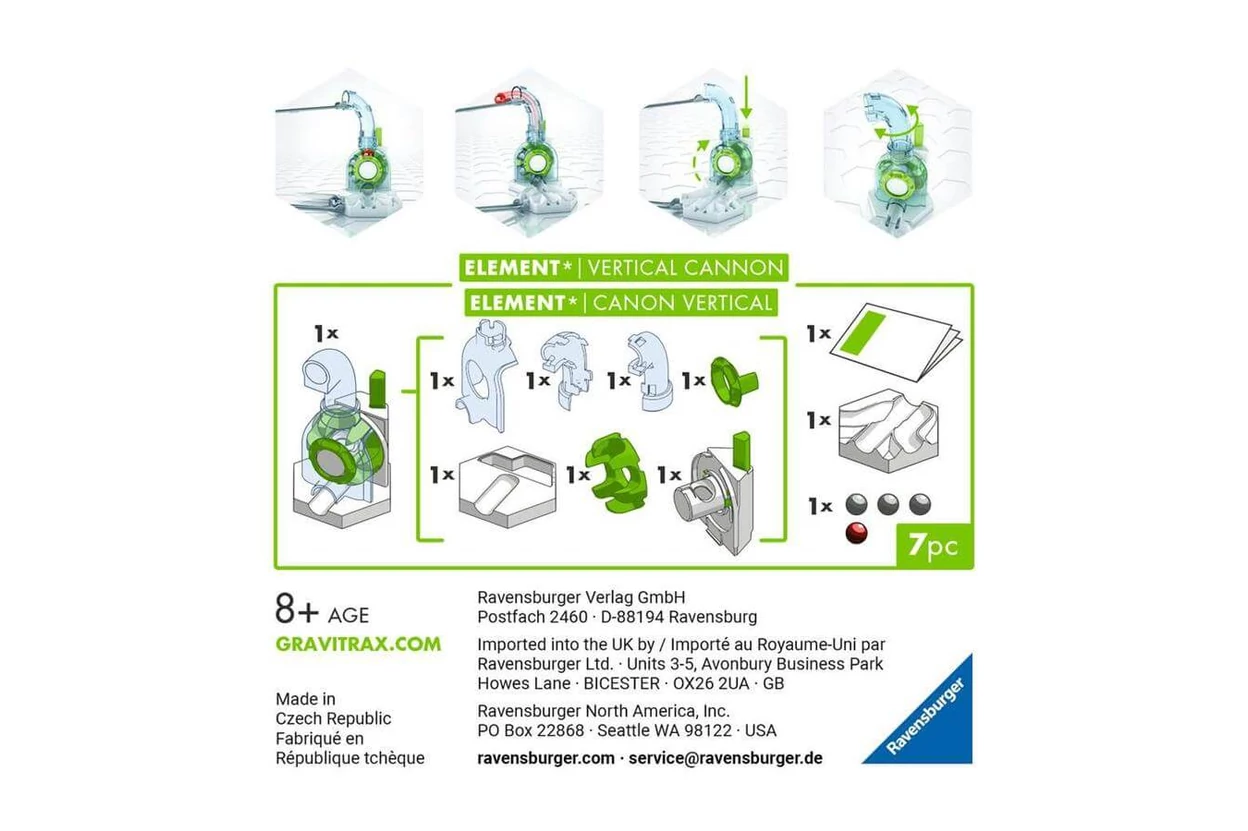 ELEMENT* | VERTICAL CANNON
ELEMENT* | CANON VERTICAL

1x

1x 1x 1x 1x

1x 1x 1x

1x

1x

1x

7pc

8+ AGE
GRAVITRAX.COM

Made in
Czech Republic
Fabriqué en
République tchèque

Ravensburger Verlag GmbH
Postfach 2460 · D-88194 Ravensburg

Imported into the UK by / Importé au Royaume-Uni par
Ravensburger Ltd. · Units 3-5, Avonbury Business Park
Howes Lane · BICESTER · OX26 2UA · GB

Ravensburger North America, Inc.
PO Box 22868 · Seattle WA 98122 · USA

ravensburger.com · service@ravensburger.de

Ravensburger